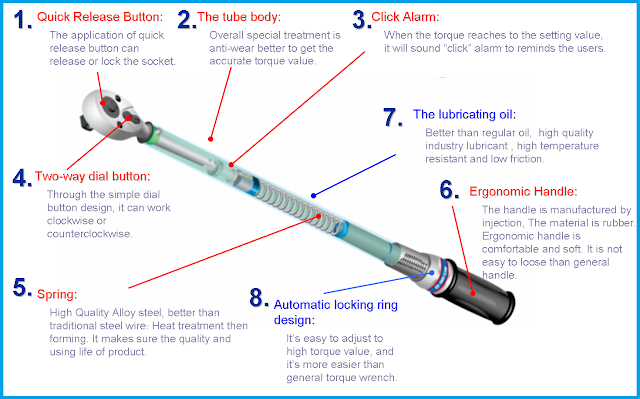 1. Quick Release Button:
The application of quick release button can release or lock the socket.

2. The tube body:
Overall special treatment is anti-wear better to get the accurate torque value.

3. Click Alarm:
When the torque reaches to the setting value, it will sound "click" alarm to reminds the users.

7. The lubricating oil:
Better than regular oil, high quality industry lubricant , high temperature resistant and low friction.

4. Two-way dial button:
Through the simple dial button design, it can work clockwise or counterclockwise.

6. Ergonomic Handle:
The handle is manufactured by injection, The material is rubber. Ergonomic handle is comfortable and soft. It is not easy to loose than general handle.

5. Spring:
High Quality Alloy steel, better than traditional steel wire. Heat treatment then forming. It makes sure the quality and using life of product.

8. Automatic locking ring design:
It's easy to adjust to high torque value, and it's more easier than general torque wrench.